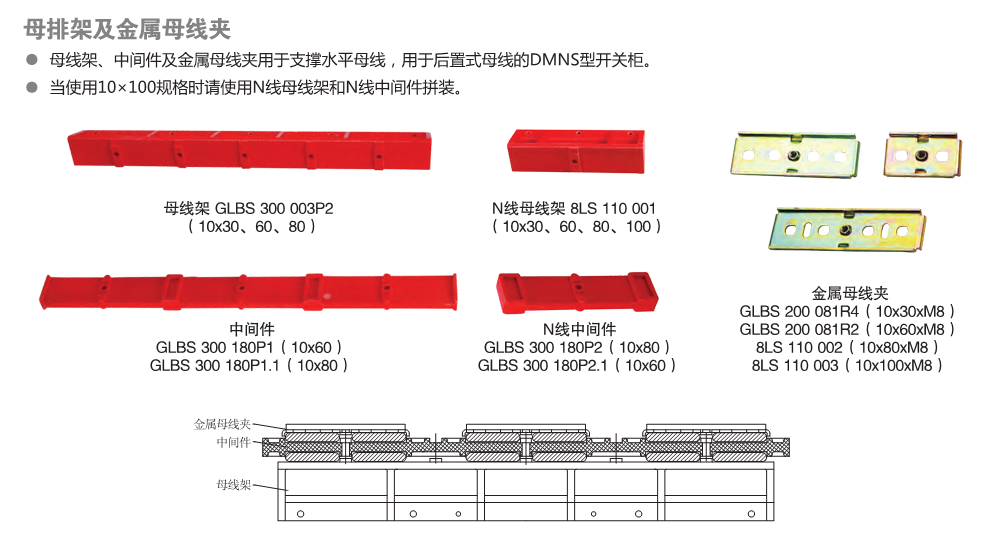 母排架及金属母线夹

● 母线架、中间件及金属母线夹用于支撑水平母线，用于后置式母线的DMNS型开关柜。

● 当使用10×100规格时请使用N线母线架和N线中间件拼装。

母线架 GLBS 300 003P2
（10x30、60、80）

N线母线架 8LS 110 001
（10x30、60、80、100）

中间件
GLBS 300 180P1（10x60）
GLBS 300 180P1.1（10x80）

N线中间件
GLBS 300 180P2（10x80）
GLBS 300 180P2.1（10x60）

金属母线夹
GLBS 200 081R4（10x30xM8）
GLBS 200 081R2（10x60xM8）
8LS 110 002（10x80xM8）
8LS 110 003（10x100xM8）

金属母线夹
中间件
母线架